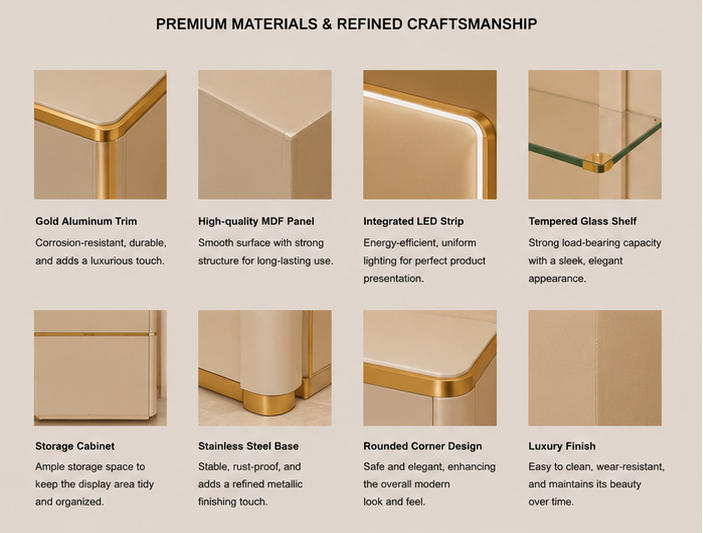 PREMIUM MATERIALS & REFINED CRAFTSMANSHIP

Gold Aluminum Trim

Corrosion-resistant, durable, and adds a luxurious touch.

High-quality MDF Panel

Smooth surface with strong structure for long-lasting use.

Integrated LED Strip

Energy-efficient, uniform lighting for perfect product presentation.

Tempered Glass Shelf

Strong load-bearing capacity with a sleek, elegant appearance.

Storage Cabinet

Ample storage space to keep the display area tidy and organized.

Stainless Steel Base

Stable, rust-proof, and adds a refined metallic finishing touch.

Rounded Corner Design

Safe and elegant, enhancing the overall modern look and feel.

Luxury Finish

Easy to clean, wear-resistant, and maintains its beauty over time.